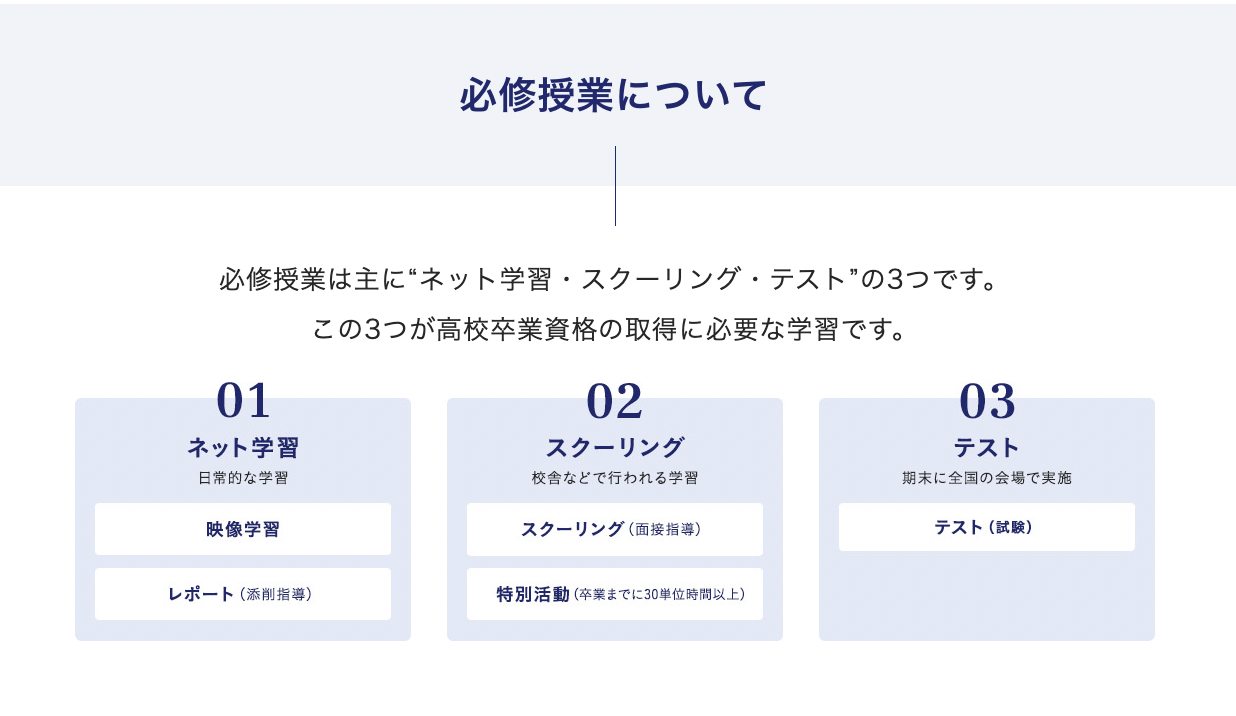 必修授業について

必修授業は主に“ネット学習・スクーリング・テスト”の3つです。
この3つが高校卒業資格の取得に必要な学習です。

01
ネット学習
日常的な学習

映像学習

レポート（添削指導）

02
スクーリング
校舎などで行われる学習

スクーリング（面接指導）

特別活動（卒業までに30単位時間以上）

03
テスト
期末に全国の会場で実施

テスト（試験）